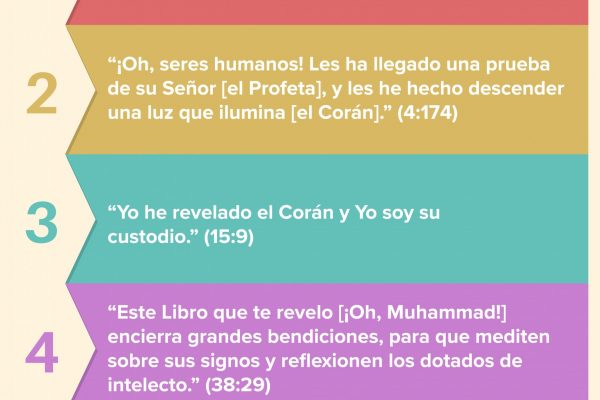 2

“¡Oh, seres humanos! Les ha llegado una prueba de su Señor [el Profeta], y les he hecho descender una luz que ilumina [el Corán].” (4:174)

3

“Yo he revelado el Corán y Yo soy su custodio.” (15:9)

4

“Este Libro que te revelo [¡Oh, Muhammad!] encierra grandes bendiciones, para que mediten sobre sus signos y reflexionen los dotados de intelecto.” (38:29)