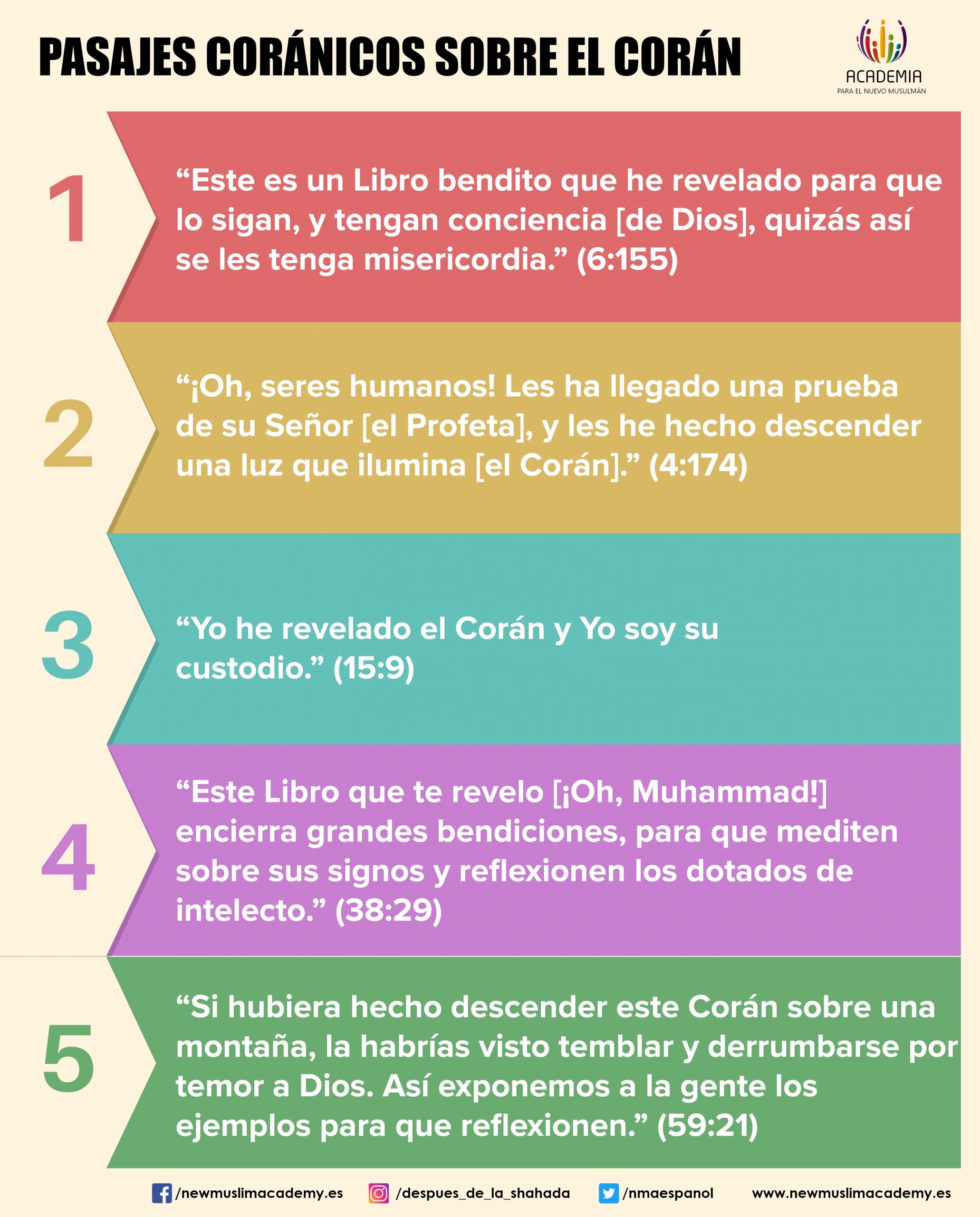 PASAJES CORÁNICOS SOBRE EL CORÁN

ACADEMIA
PARA EL NUEVO MUSULMÁN

1
“Este es un Libro bendito que he revelado para que lo sigan, y tengan conciencia [de Dios], quizás así se les tenga misericordia.” (6:155)

2
“¡Oh, seres humanos! Les ha llegado una prueba de su Señor [el Profeta], y les he hecho descender una luz que ilumina [el Corán].” (4:174)

3
“Yo he revelado el Corán y Yo soy su custodio.” (15:9)

4
“Este Libro que te revelo [¡Oh, Muhammad!] encierra grandes bendiciones, para que mediten sobre sus signos y reflexionen los dotados de intelecto.” (38:29)

5
“Si hubiera hecho descender este Corán sobre una montaña, la habrías visto temblar y derrumbarse por temor a Dios. Así exponemos a la gente los ejemplos para que reflexionen.” (59:21)

/newmuslimacademy.es /despues_de_la_shahada /nmaespanol www.newmuslimacademy.es