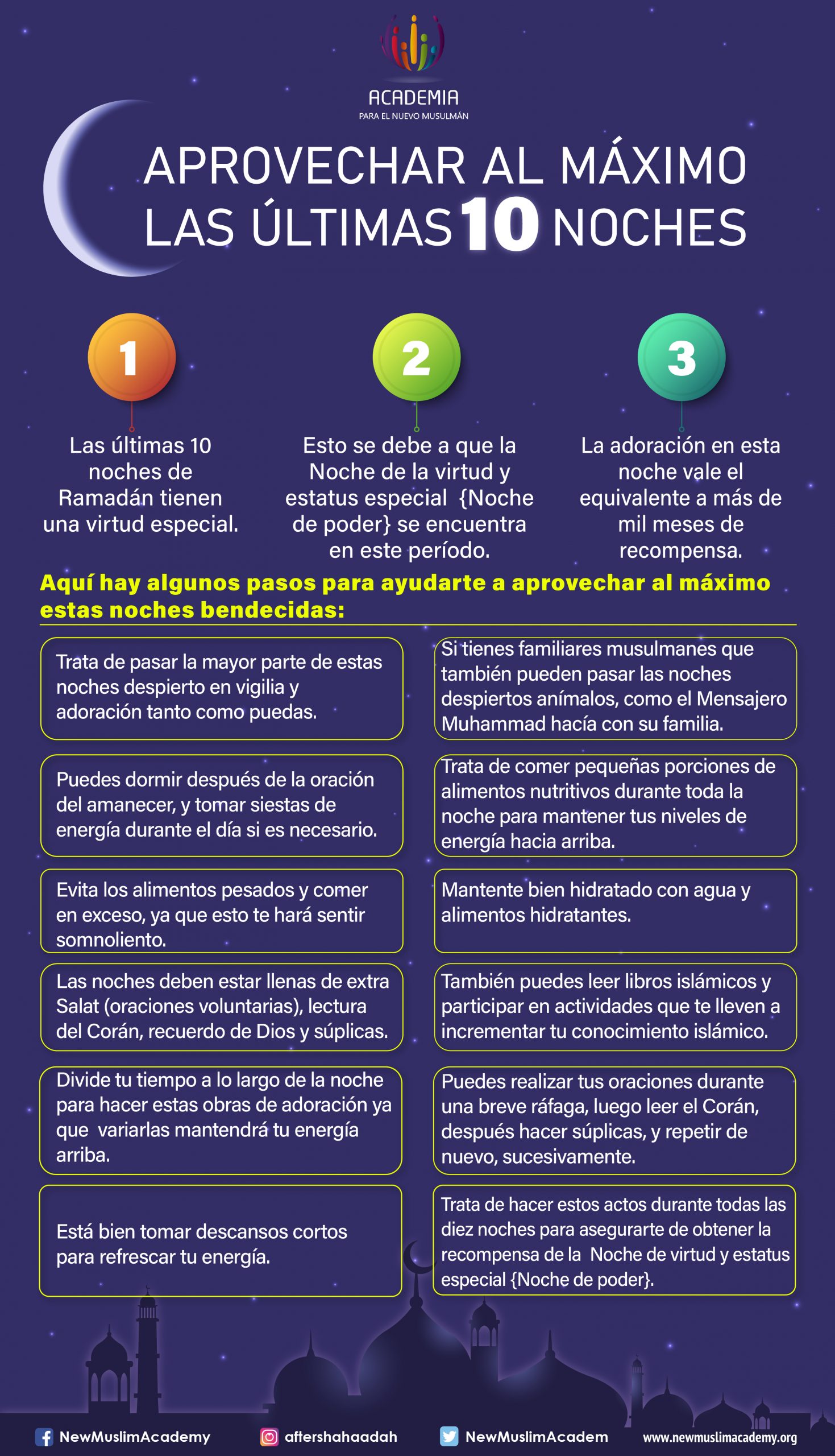 ACADEMIA
PARA EL NUEVO MUSULMÁN

APROVECHAR AL MÁXIMO LAS ÚLTIMAS 10 NOCHES

1
Las últimas 10 noches de Ramadán tienen una virtud especial.

2
Esto se debe a que la Noche de la virtud y estatus especial {Noche de poder} se encuentra en este período.

3
La adoración en esta noche vale el equivalente a más de mil meses de recompensa.

Aquí hay algunos pasos para ayudarte a aprovechar al máximo estas noches bendecidas:

Trata de pasar la mayor parte de estas noches despierto en vigilia y adoración tanto como puedas.

Puedes dormir después de la oración del amanecer, y tomar siestas de energía durante el día si es necesario.

Evita los alimentos pesados y comer en exceso, ya que esto te hará sentir somnoliento.

Las noches deben estar llenas de extra Salat (oraciones voluntarias), lectura del Corán, recuerdo de Dios y súplicas.

Divide tu tiempo a lo largo de la noche para hacer estas obras de adoración ya que variarlas mantendrá tu energía arriba.

Está bien tomar descansos cortos para refrescar tu energía.

Si tienes familiares musulmanes que también pueden pasar las noches despiertos anímalos, como el Mensajero Muhammad hacía con su familia.

Trata de comer pequeñas porciones de alimentos nutritivos durante toda la noche para mantener tus niveles de energía hacia arriba.

Mantente bien hidratado con agua y alimentos hidratantes.

También puedes leer libros islámicos y participar en actividades que te lleven a incrementar tu conocimiento islámico.

Puedes realizar tus oraciones durante una breve ráfaga, luego leer el Corán, después hacer súplicas, y repetir de nuevo, sucesivamente.

Trata de hacer estos actos durante todas las diez noches para asegurarte de obtener la recompensa de la Noche de virtud y estatus especial {Noche de poder}.

NewMuslimAcademy aftershahaadah NewMuslimAcadem www.newmuslimacademy.org