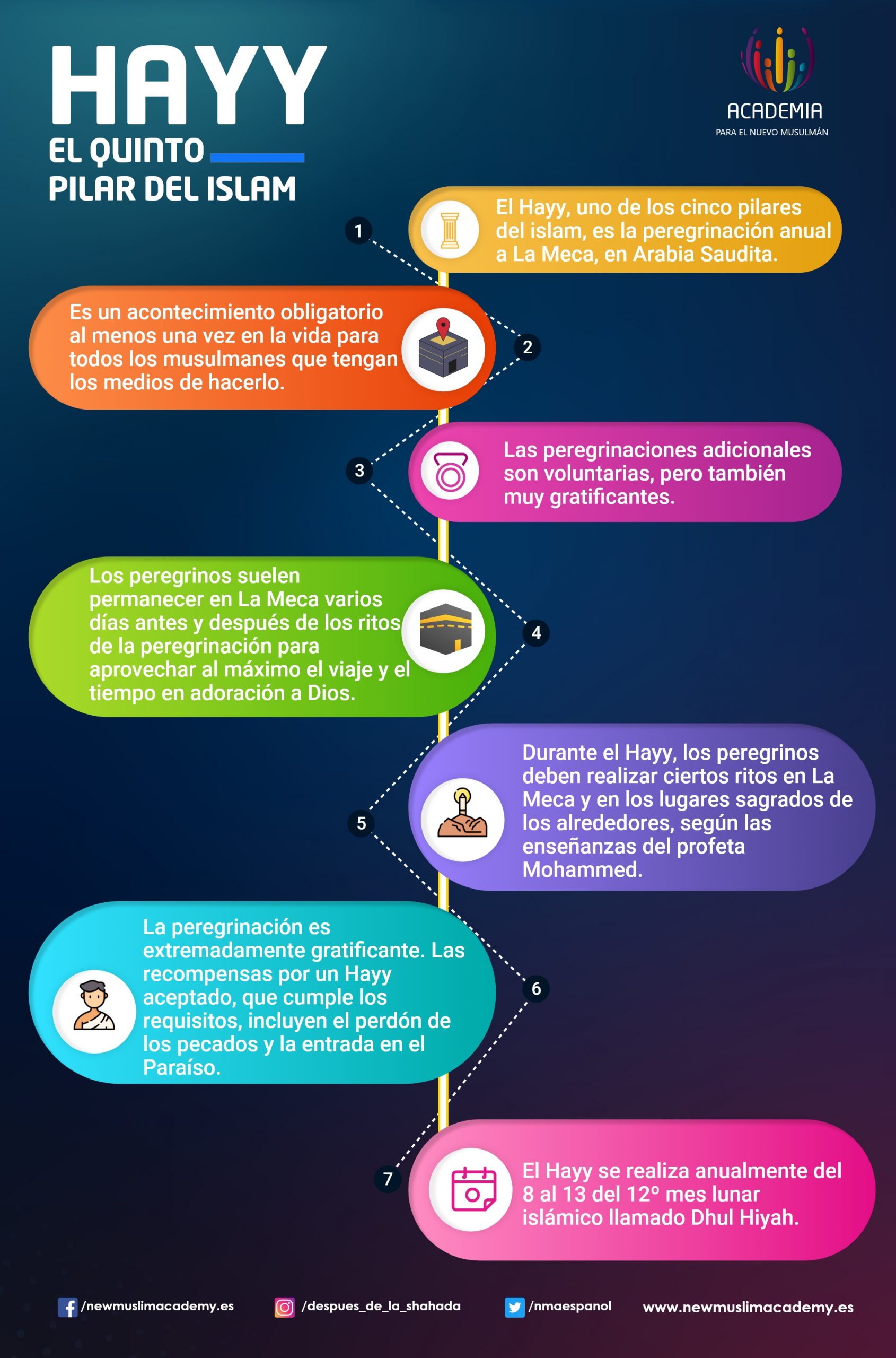 HAYY
EL QUINTO
PILAR DEL ISLAM

ACADEMIA
PARA EL NUEVO MUSULMÁN

1
El Hayy, uno de los cinco pilares del islam, es la peregrinación anual a La Meca, en Arabia Saudita.

2
Es un acontecimiento obligatorio al menos una vez en la vida para todos los musulmanes que tengan los medios de hacerlo.

3
Las peregrinaciones adicionales son voluntarias, pero también muy gratificantes.

4
Los peregrinos suelen permanecer en La Meca varios días antes y después de los ritos de la peregrinación para aprovechar al máximo el viaje y el tiempo en adoración a Dios.

5
Durante el Hayy, los peregrinos deben realizar ciertos ritos en La Meca y en los lugares sagrados de los alrededores, según las enseñanzas del profeta Mohammed.

6
La peregrinación es extremadamente gratificante. Las recompensas por un Hayy aceptado, que cumple los requisitos, incluyen el perdón de los pecados y la entrada en el Paraíso.

7
El Hayy se realiza anualmente del 8 al 13 del 12º mes lunar islámico llamado Dhul Hiyah.

/newmuslimacademy.es /despues_de_la_shahada /nmaespanol www.newmuslimacademy.es