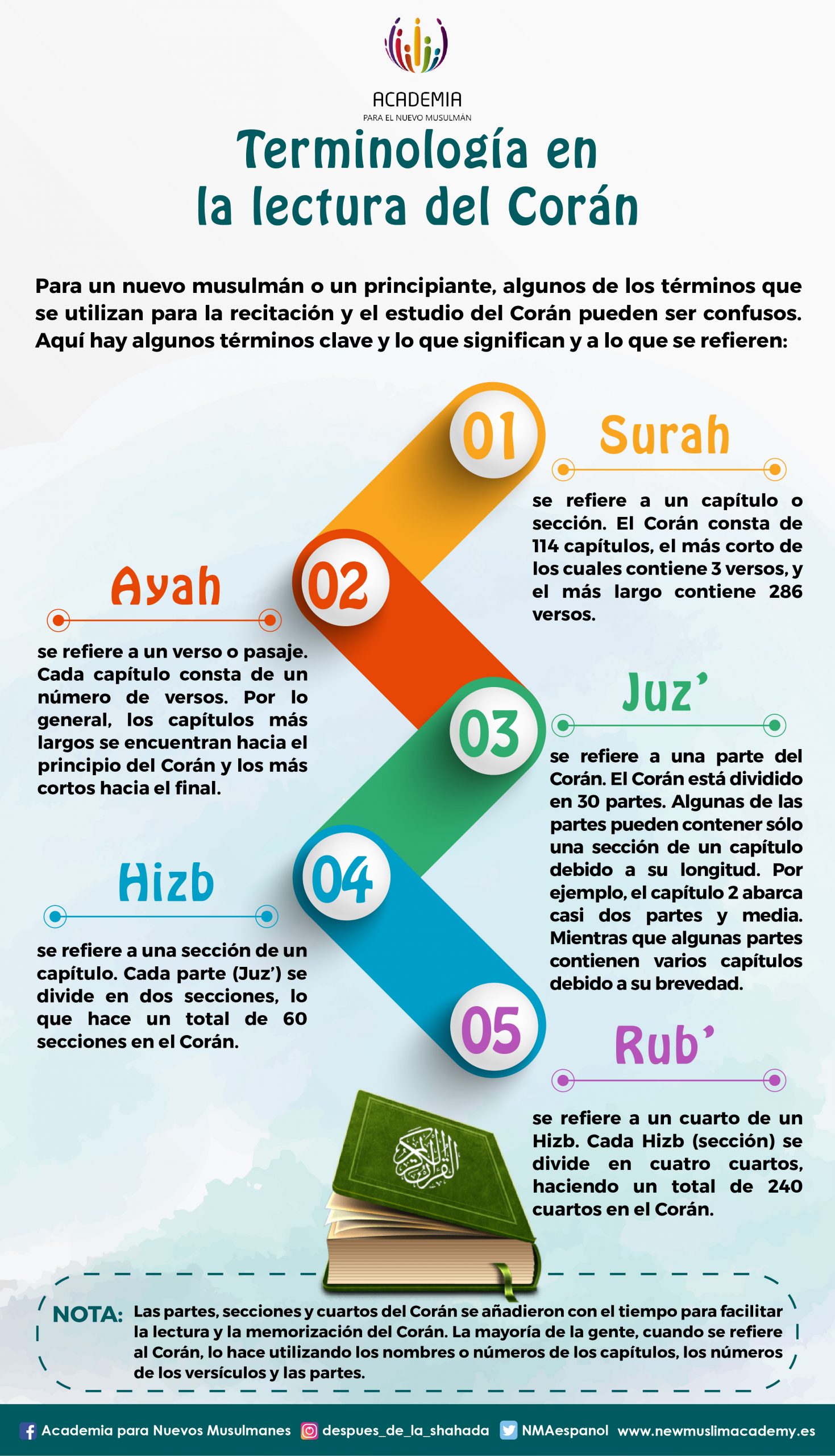 ACADEMIA
PARA EL NUEVO MUSULMÁN

Terminología en la lectura del Corán

Para un nuevo musulmán o un principiante, algunos de los términos que se utilizan para la recitación y el estudio del Corán pueden ser confusos. Aquí hay algunos términos clave y lo que significan y a lo que se refieren:

01 Surah

se refiere a un capítulo o sección. El Corán consta de 114 capítulos, el más corto de los cuales contiene 3 versos, y el más largo contiene 286 versos.

02 Ayah

se refiere a un verso o pasaje. Cada capítulo consta de un número de versos. Por lo general, los capítulos más largos se encuentran hacia el principio del Corán y los más cortos hacia el final.

03 Juz'

se refiere a una parte del Corán. El Corán está dividido en 30 partes. Algunas de las partes pueden contener sólo una sección de un capítulo debido a su longitud. Por ejemplo, el capítulo 2 abarca casi dos partes y media. Mientras que algunas partes contienen varios capítulos debido a su brevedad.

04 Hizb

se refiere a una sección de un capítulo. Cada parte (Juz') se divide en dos secciones, lo que hace un total de 60 secciones en el Corán.

05 Rub'

se refiere a un cuarto de un Hizb. Cada Hizb (sección) se divide en cuatro cuartos, haciendo un total de 240 cuartos en el Corán.

القرآن الكريم

NOTA: Las partes, secciones y cuartos del Corán se añadieron con el tiempo para facilitar la lectura y la memorización del Corán. La mayoría de la gente, cuando se refiere al Corán, lo hace utilizando los nombres o números de los capítulos, los números de los versículos y las partes.

Academia para Nuevos Musulmanes despues_de_la_shahada NMAespanol www.newmuslimacademy.es