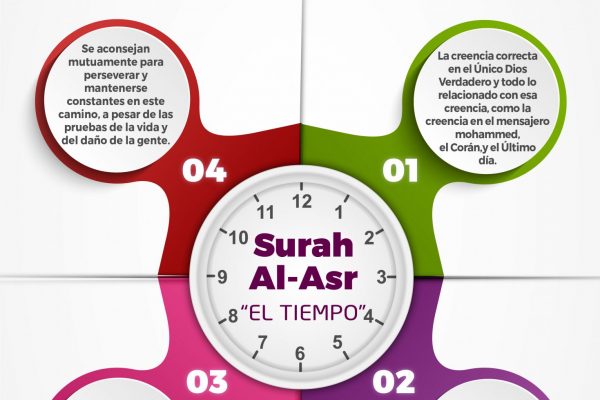 Se aconsejan mutuamente para perseverar y mantenerse constantes en este camino, a pesar de las pruebas de la vida y del daño de la gente.

04

La creencia correcta en el Único Dios Verdadero y todo lo relacionado con esa creencia, como la creencia en el mensajero mohammed, el Corán,y el Último día.

01

12 1 2 3 4 5 6 7 8 9 10 11

Surah Al-Asr

"EL TIEMPO"

03

02